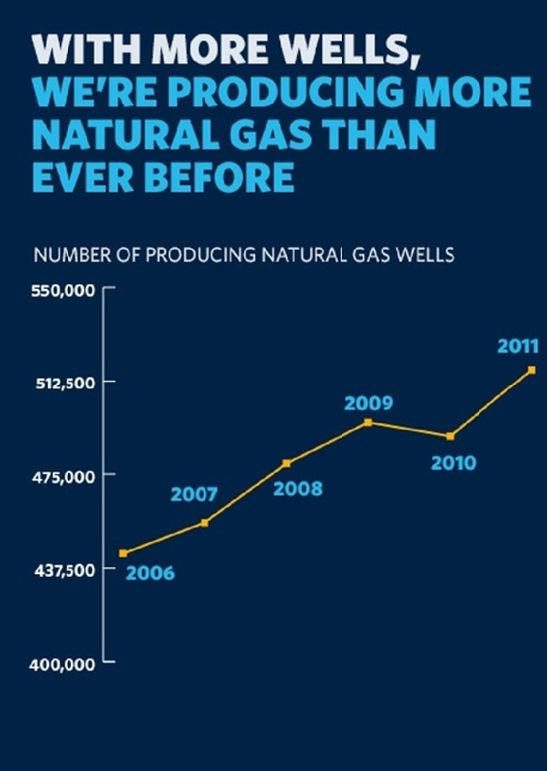 WITH MORE WELLS, WE'RE PRODUCING MORE NATURAL GAS THAN EVER BEFORE

NUMBER OF PRODUCING NATURAL GAS WELLS

550,000
512,500
475,000
437,500
400,000

2006
2007
2008
2009
2010
2011